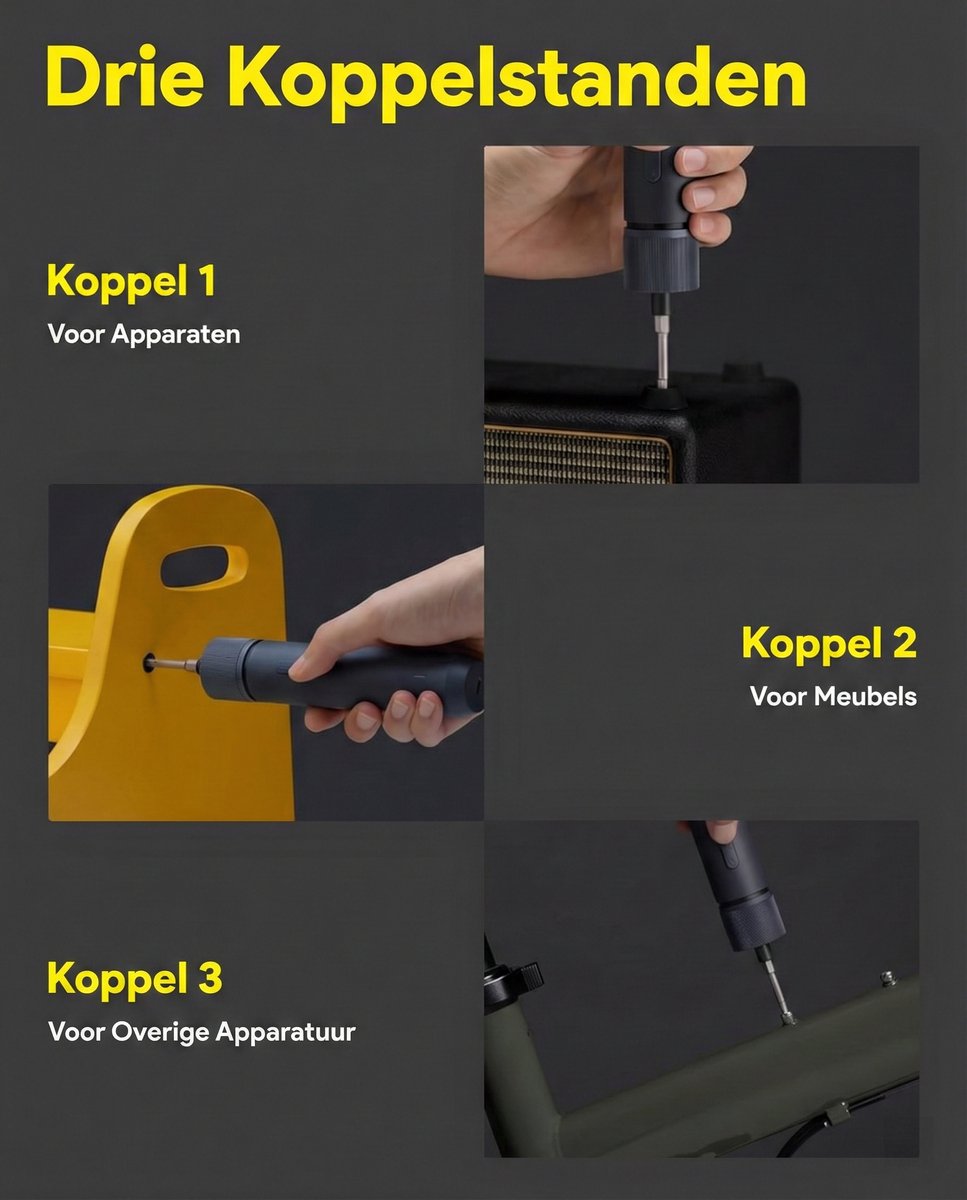 Drie Koppelstanden

Koppel 1

Voor Apparaten

Koppel 2

Voor Meubels

Koppel 3

Voor Overige Apparatuur