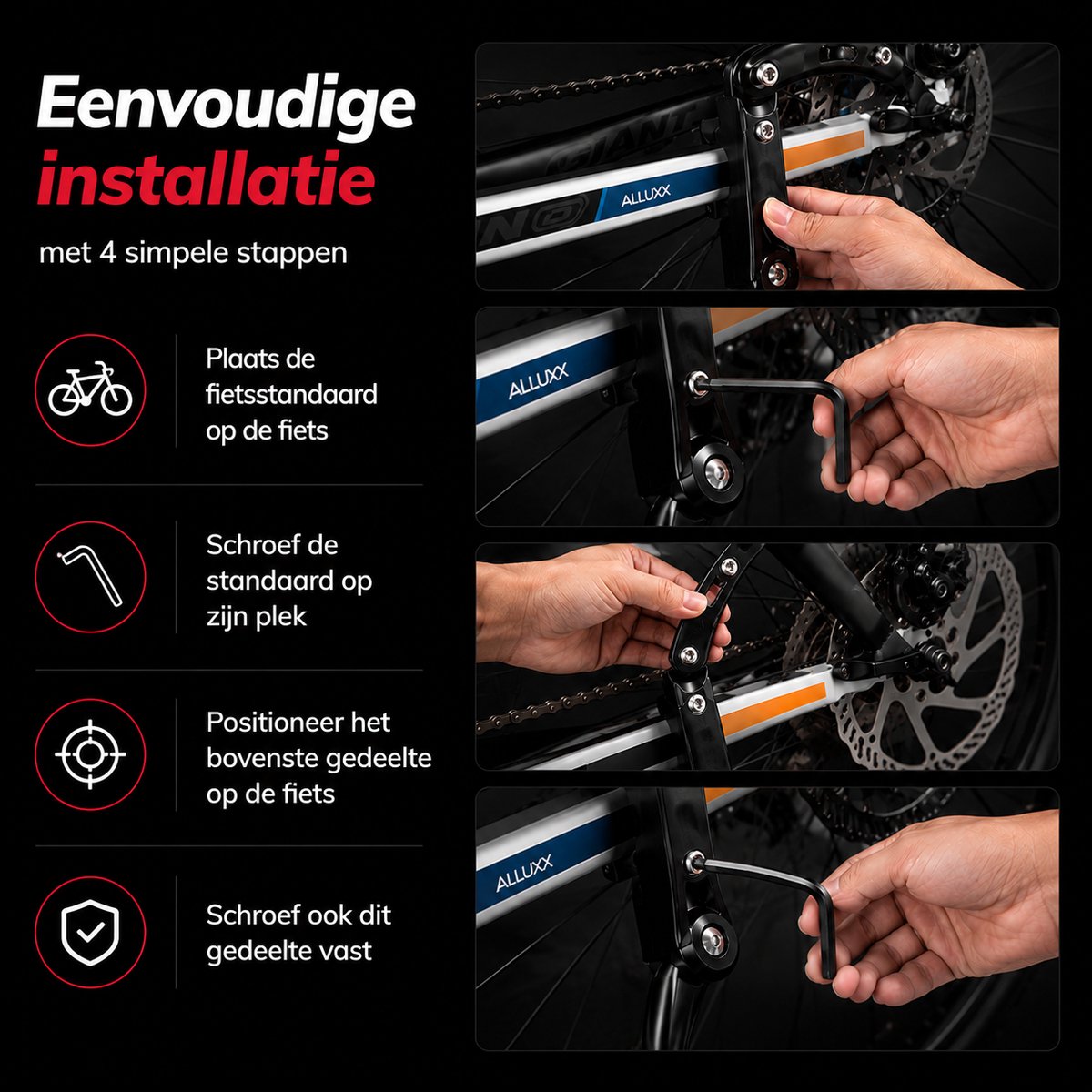 Eenvoudige installatie

met 4 simpele stappen

Plaats de fietsstandaard op de fiets

Schroef de standaard op zijn plek

Positioneer het bovenste gedeelte op de fiets

Schroef ook dit gedeelte vast

GIANT

ALLUXX

ALLUXX

ALLUXX