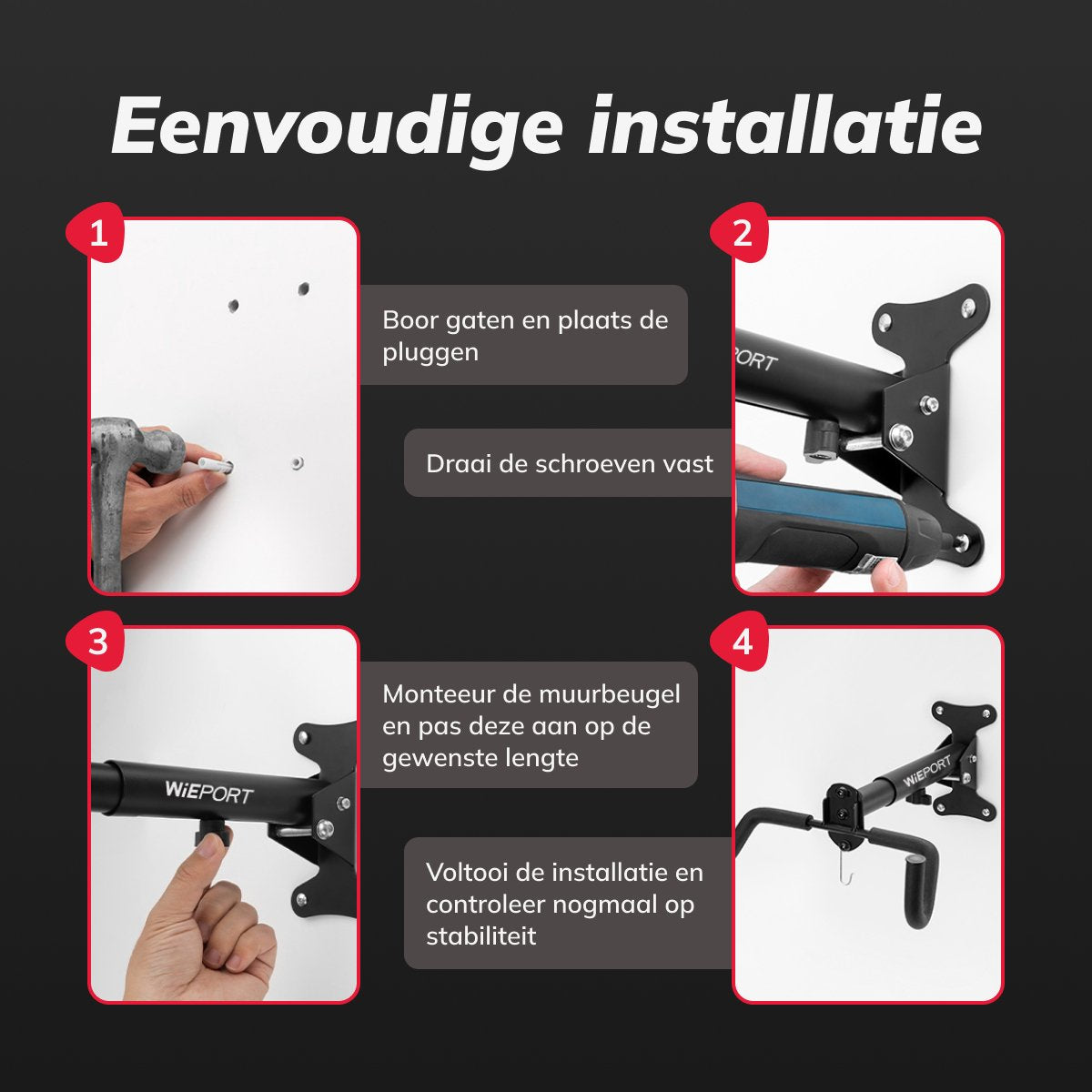 Eenvoudige installatie

1

Boor gaten en plaats de pluggen

2

PORT

Draai de schroeven vast

3

WiEPORT

Monteeur de muurbeugel en pas deze aan op de gewenste lengte

4

WiEPORT

Voltooi de installatie en controleer nogmaal op stabiliteit