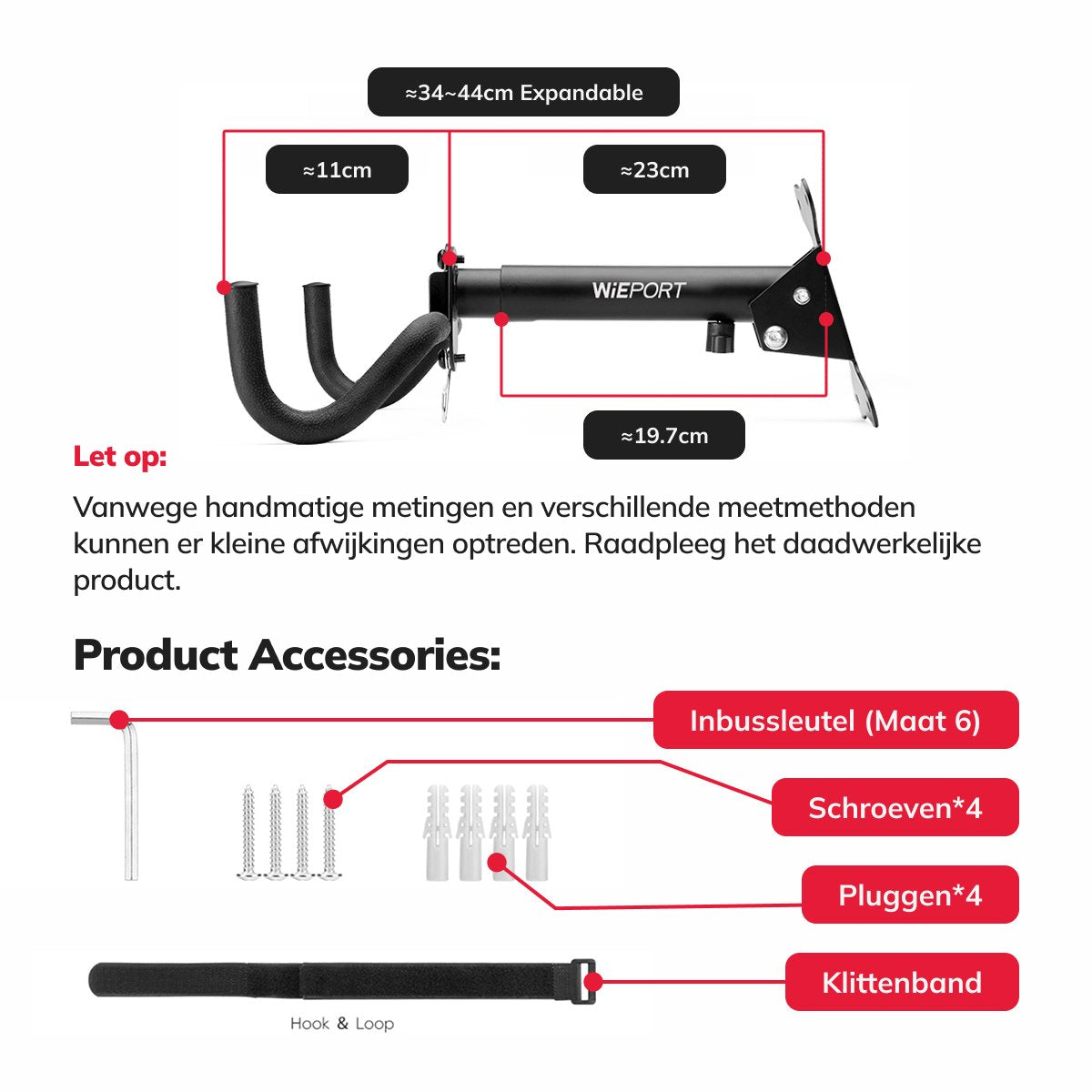 ≈34~44cm Expandable

≈11cm

≈23cm

WiEPORT

≈19.7cm

Let op:

Vanwege handmatige metingen en verschillende meetmethoden kunnen er kleine afwijkingen optreden. Raadpleeg het daadwerkelijke product.

Product Accessories:

Inbussleutel (Maat 6)

Schroeven*4

Pluggen*4

Klittenband

Hook & Loop