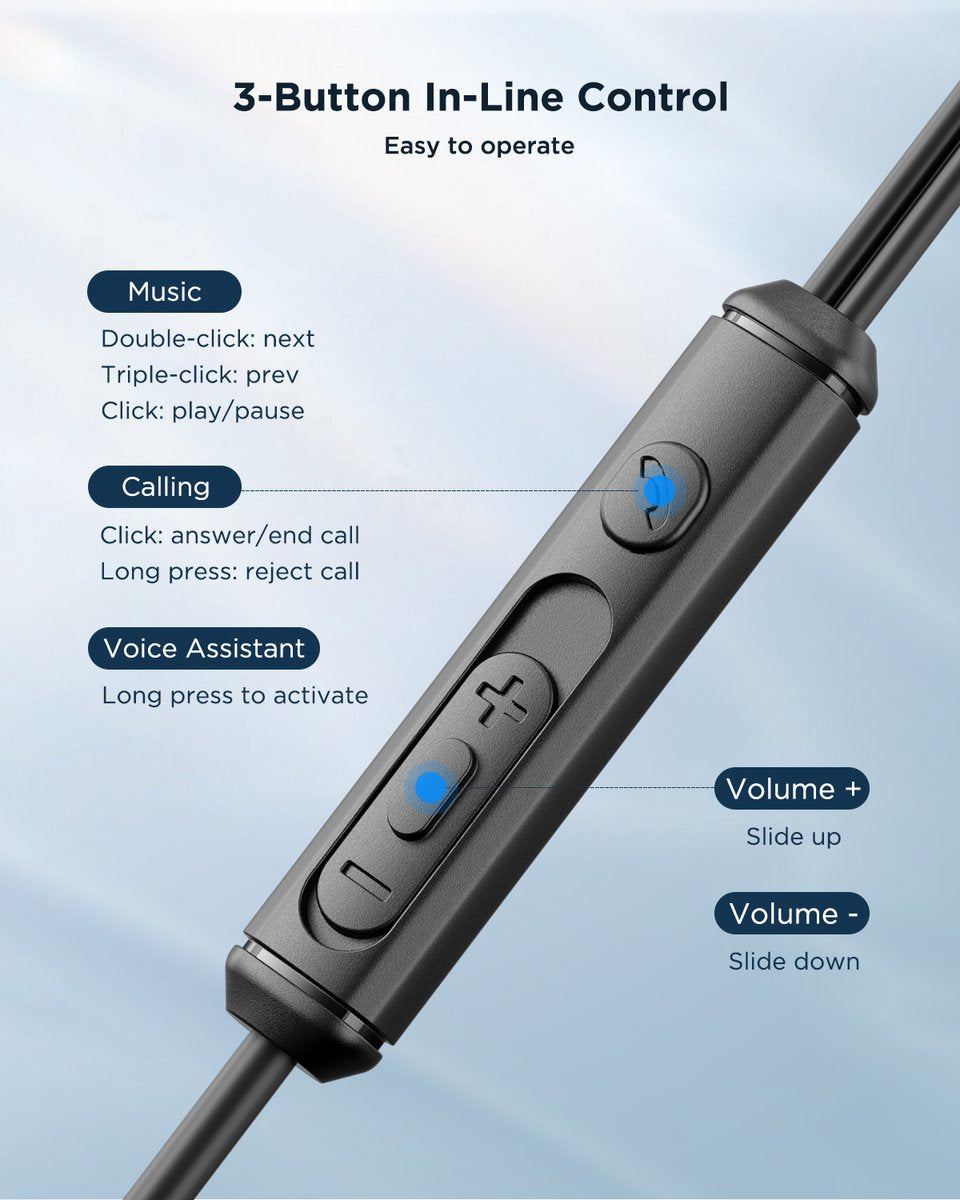 3-Button In-Line Control
Easy to operate

Music
Double-click: next
Triple-click: prev
Click: play/pause

Calling
Click: answer/end call
Long press: reject call

Voice Assistant
Long press to activate

Volume +
Slide up

Volume -
Slide down