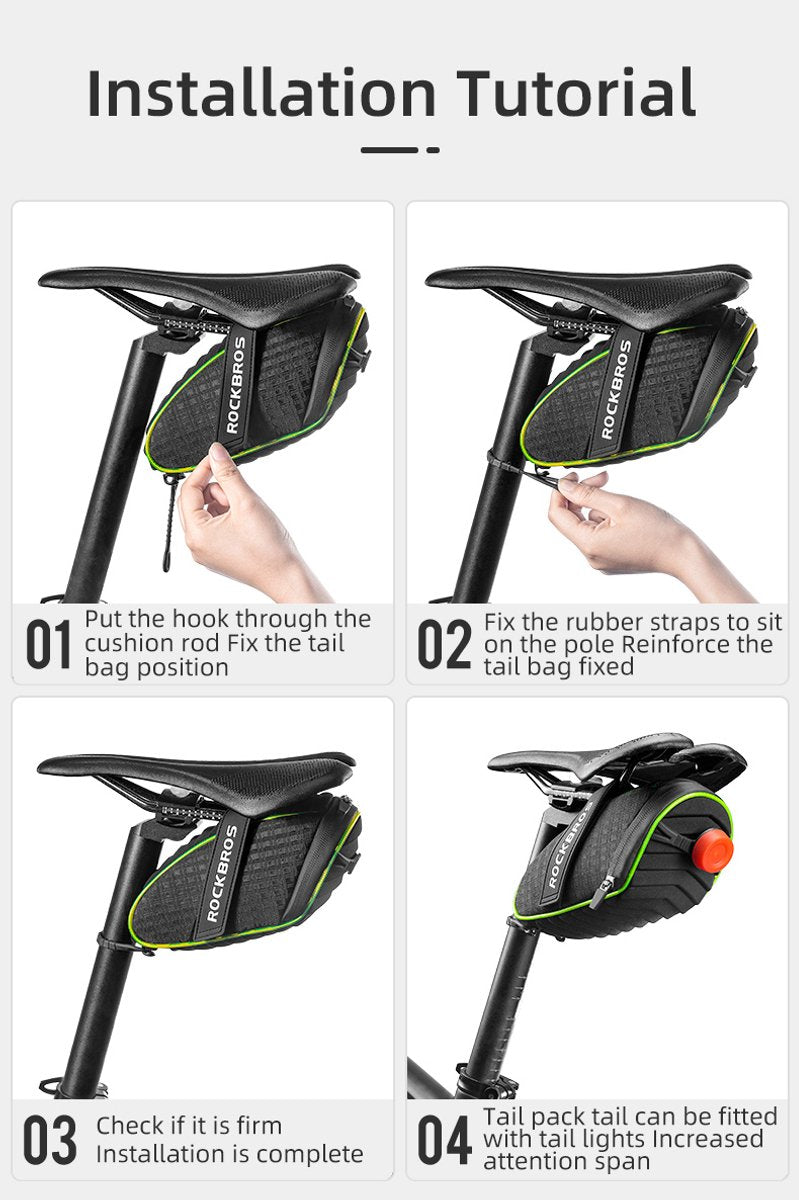 Installation Tutorial

ROCKBROS

01 Put the hook through the cushion rod Fix the tail bag position

ROCKBROS

02 Fix the rubber straps to sit on the pole Reinforce the tail bag fixed

ROCKBROS

03 Check if it is firm Installation is complete

ROCKBROS

04 Tail pack tail can be fitted with tail lights Increased attention span