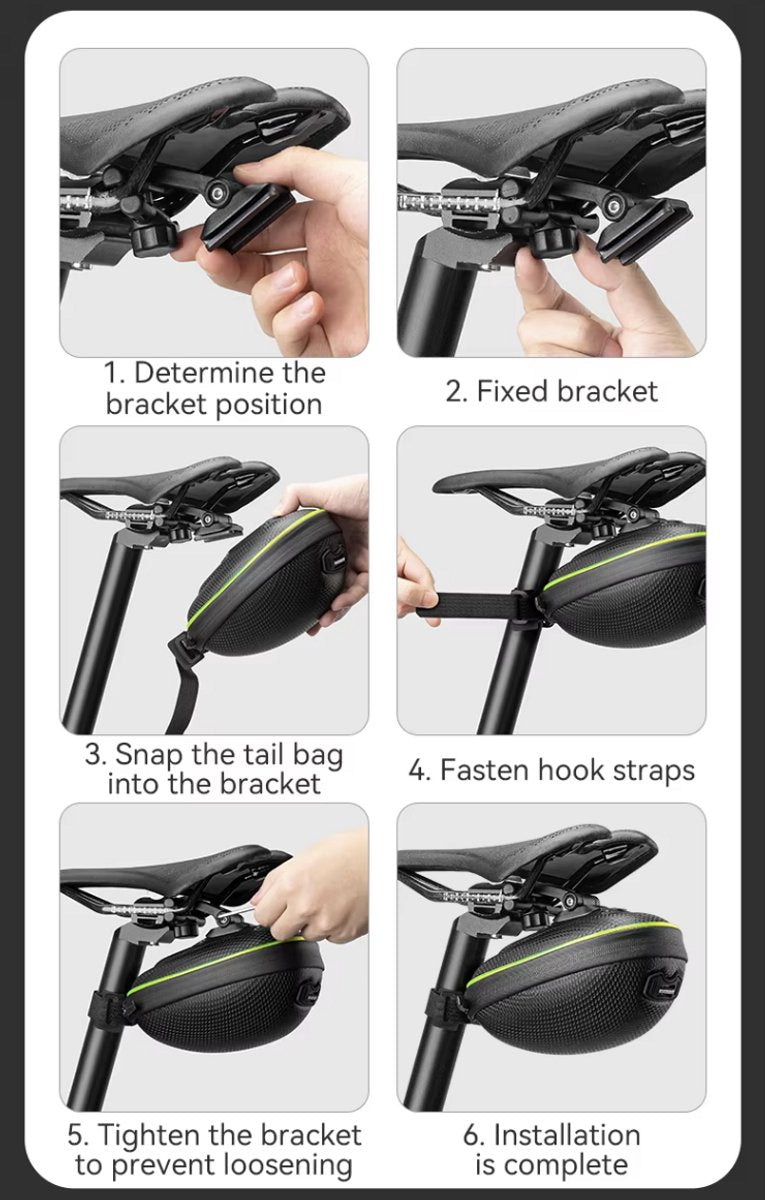 1. Determine the bracket position

2. Fixed bracket

3. Snap the tail bag into the bracket

4. Fasten hook straps

5. Tighten the bracket to prevent loosening

6. Installation is complete